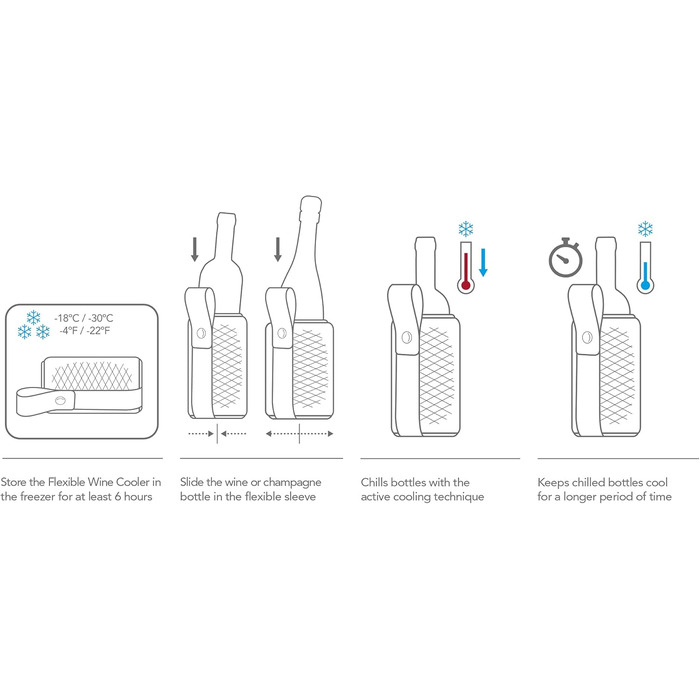 -18°C / -30°C
-4°F / -22°F

Store the Flexible Wine Cooler in the freezer for at least 6 hours

Slide the wine or champagne bottle in the flexible sleeve

Chills bottles with the active cooling technique

Keeps chilled bottles cool for a longer period of time